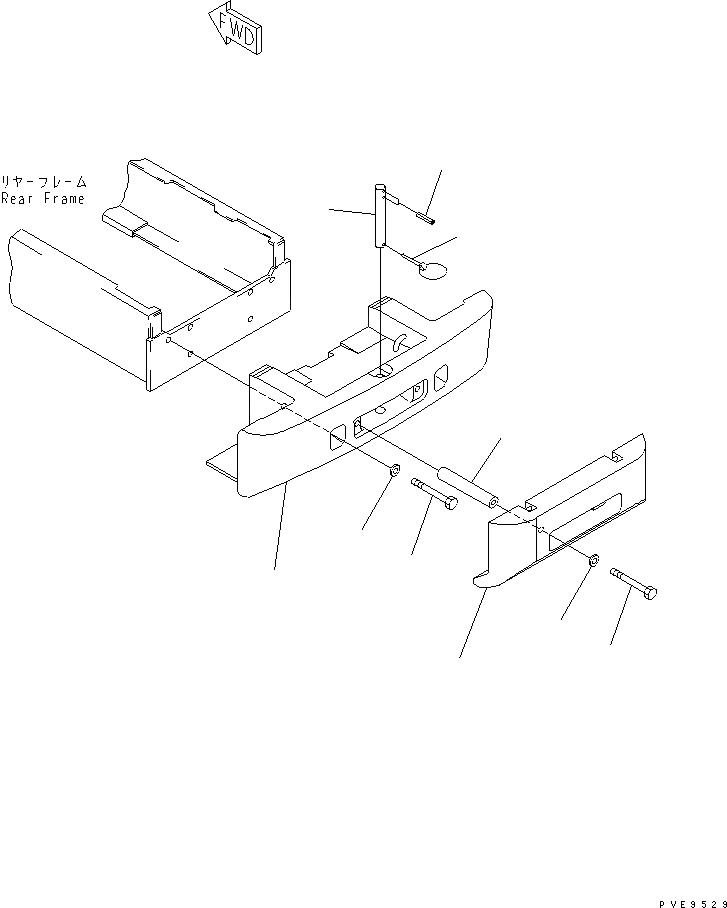 FWD

リヤーフレーム
Rear Frame

PVE9529