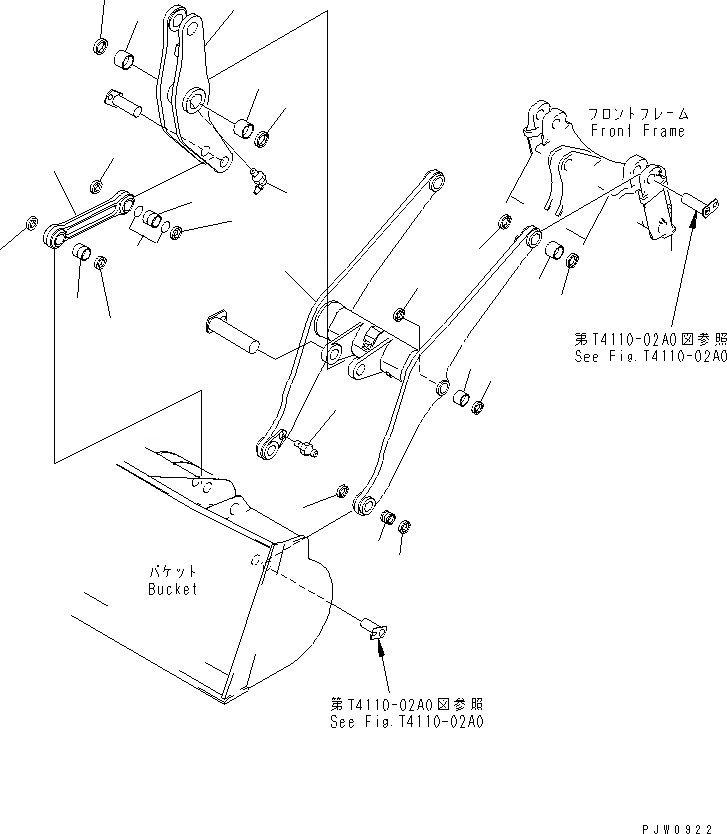 フロントフレーム
Front Frame

第T4110-02A0図参照
See Fig.T4110-02A0

バケット
Bucket

第T4110-02A0図参照
See Fig.T4110-02A0

PJW0922