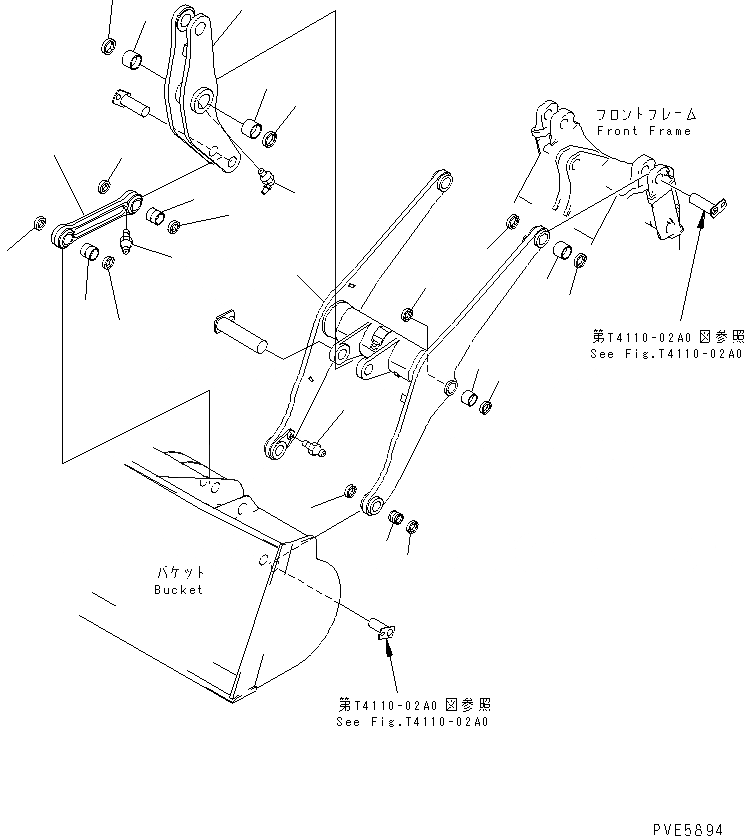 フロントフレーム
Front Frame

第T4110-02A0 図参照
See Fig.T4110-02A0

バケット
Bucket

第T4110-02A0 図参照
See Fig.T4110-02A0

PVE5894