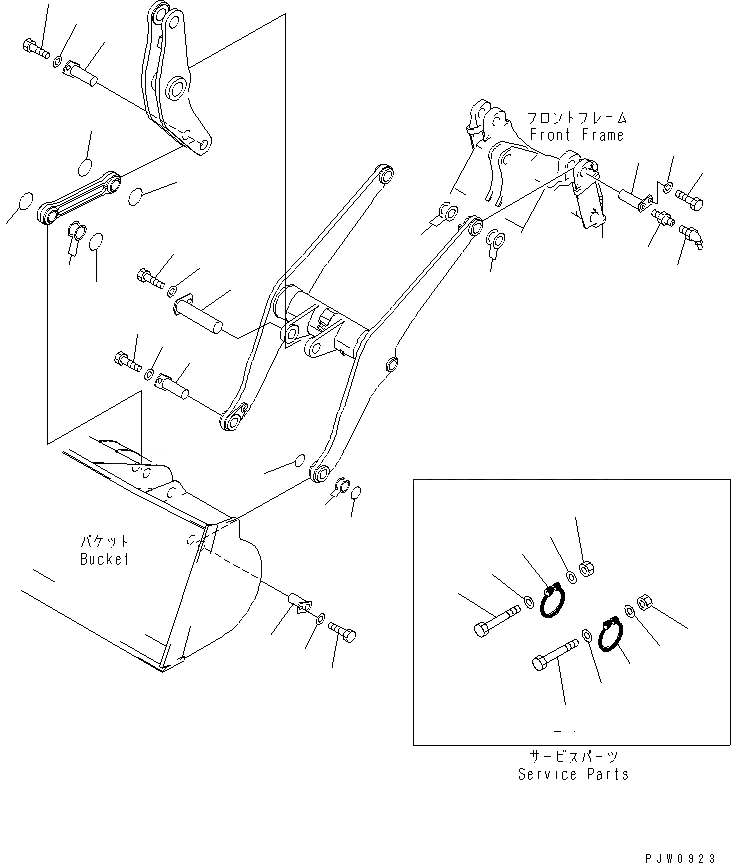 フロントフレーム
Front Frame

バケット
Bucket

サービスパーツ
Service Parts

PJW0923