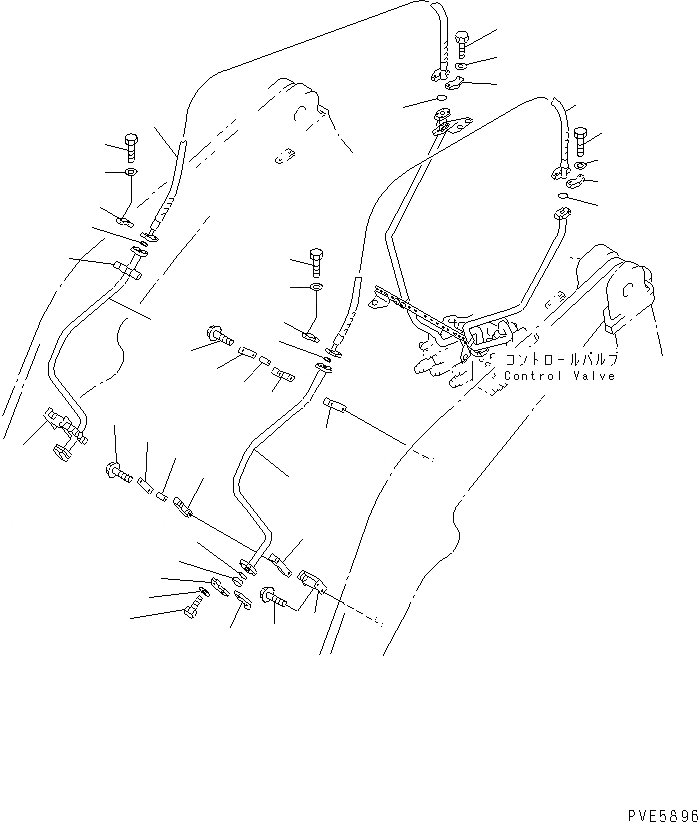 コントロールバルブ
Control Valve

PVE5896