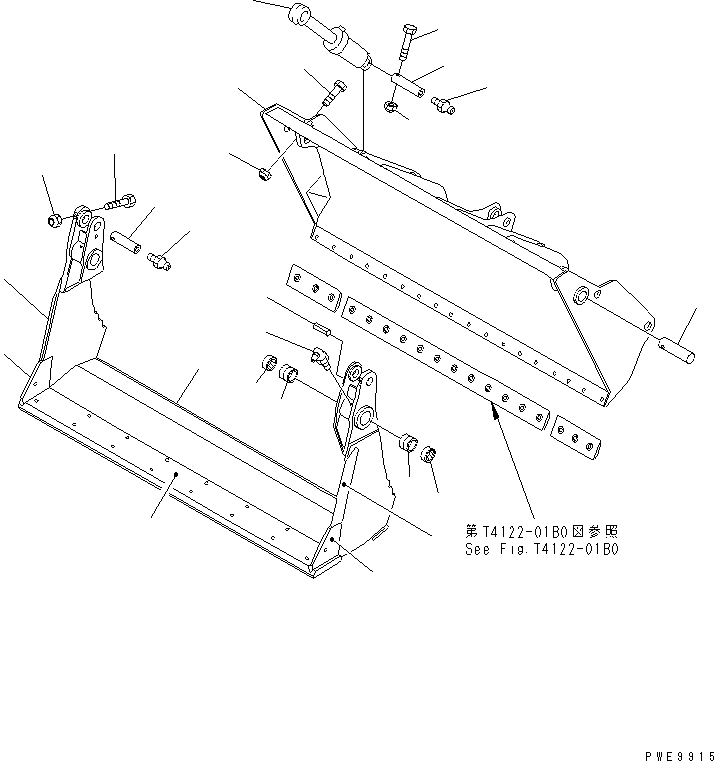 第T4122-01B0図参照
See Fig.T4122-01B0

PWE9915