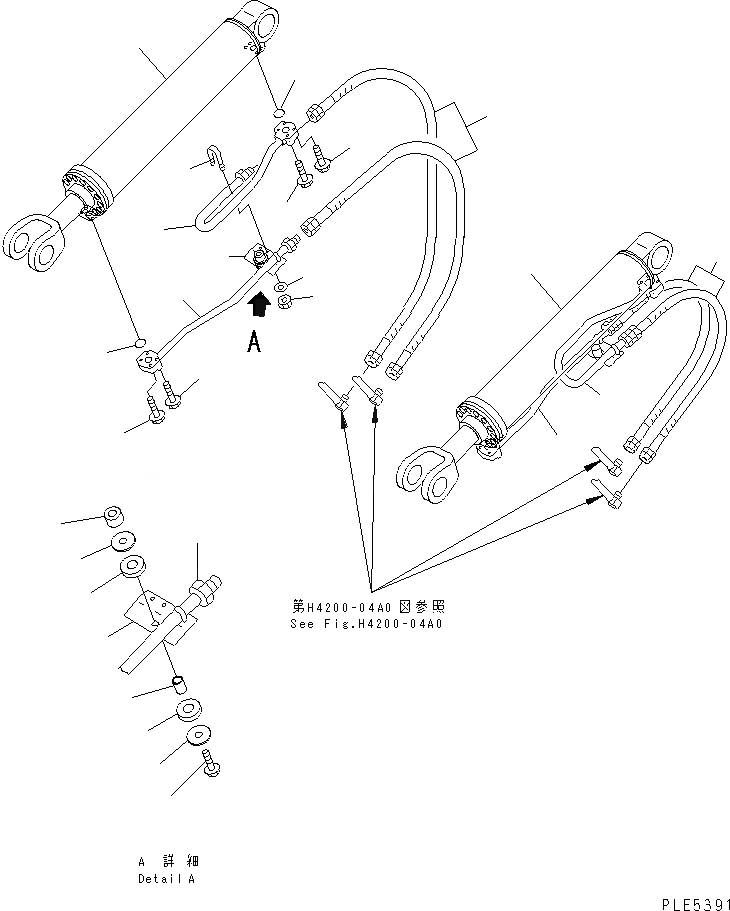 A

第H4200-04A0 図参照
See Fig.H4200-04A0

A 詳 細
Detail A

PLE5391