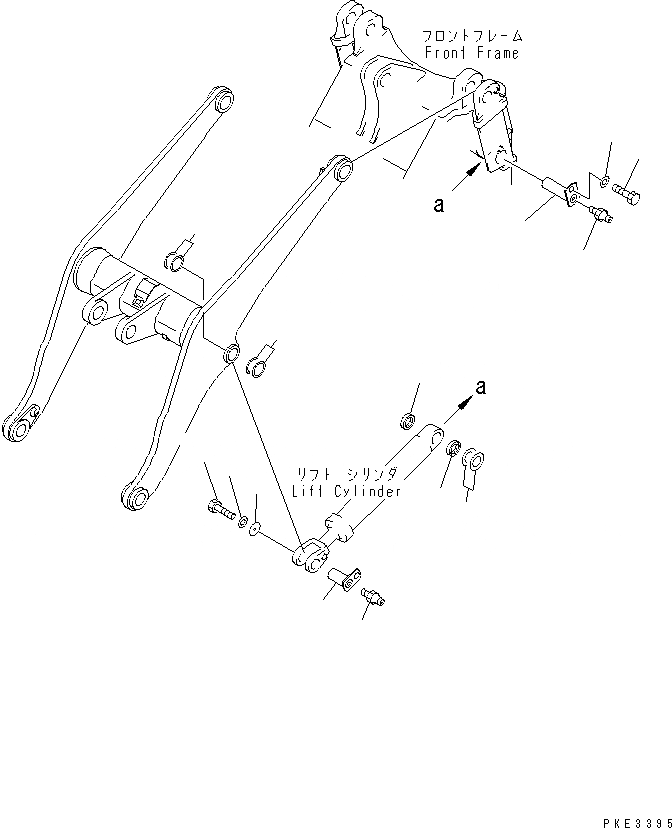 フロントフレーム
Front Frame

a

a

リフト シリンダ
Lift Cylinder

PKE3395