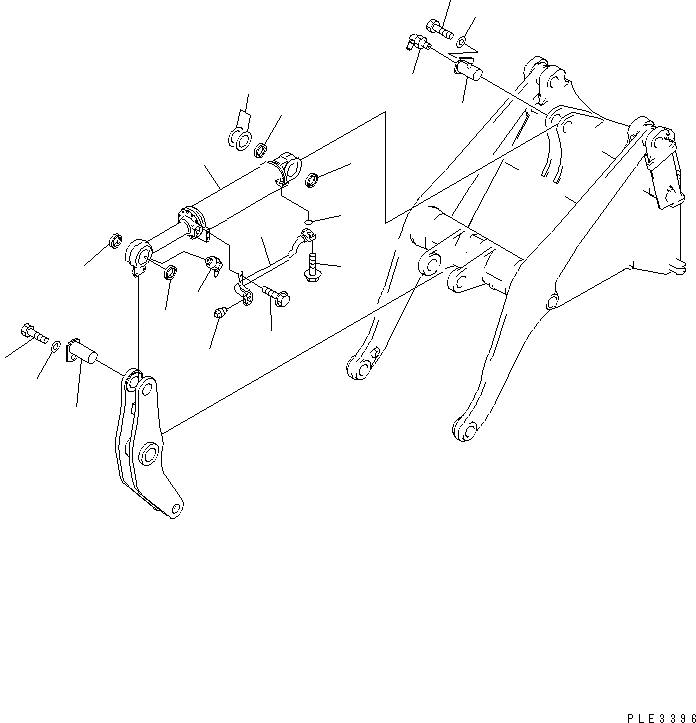 PLE3396