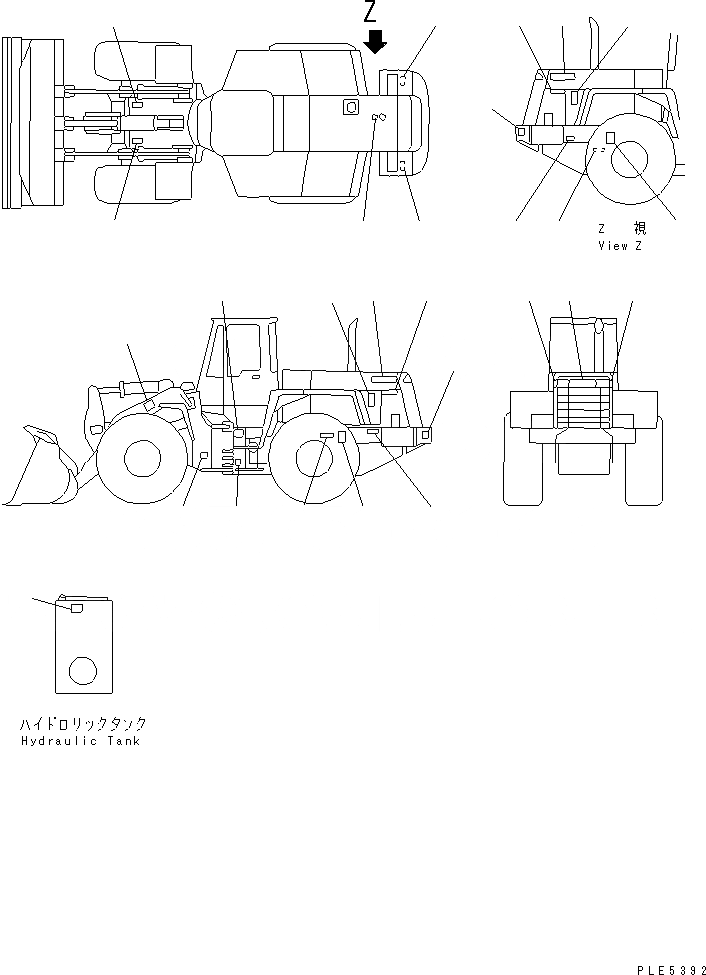 Z

Z 視
View Z

ハイドロリックタンク
Hydraulic Tank

PLE5392