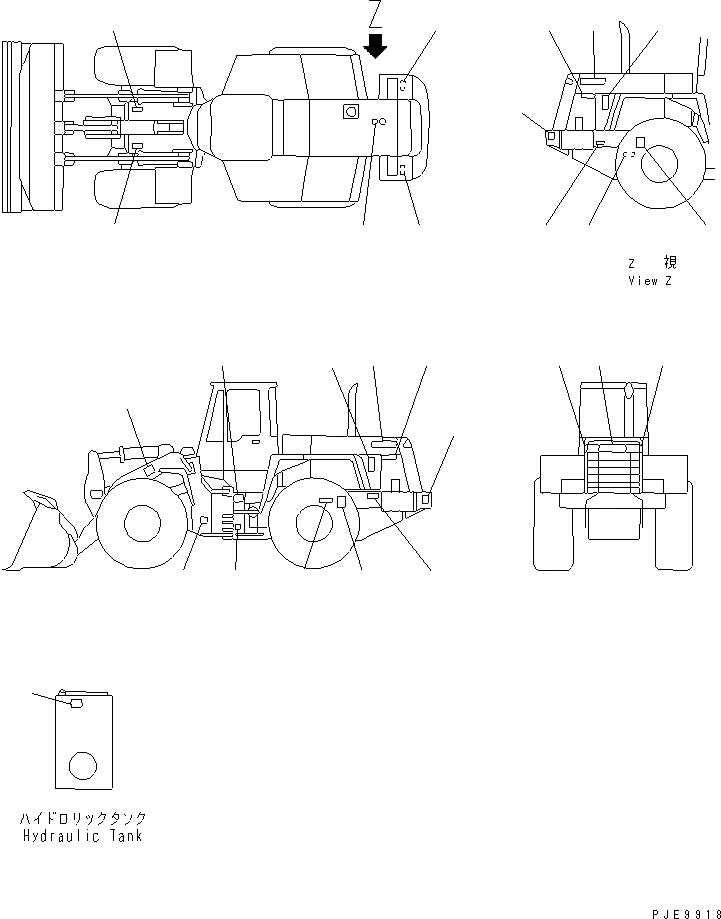 Z

Z 視
View Z

ハイドロリックタンク
Hydraulic Tank

PJE9918