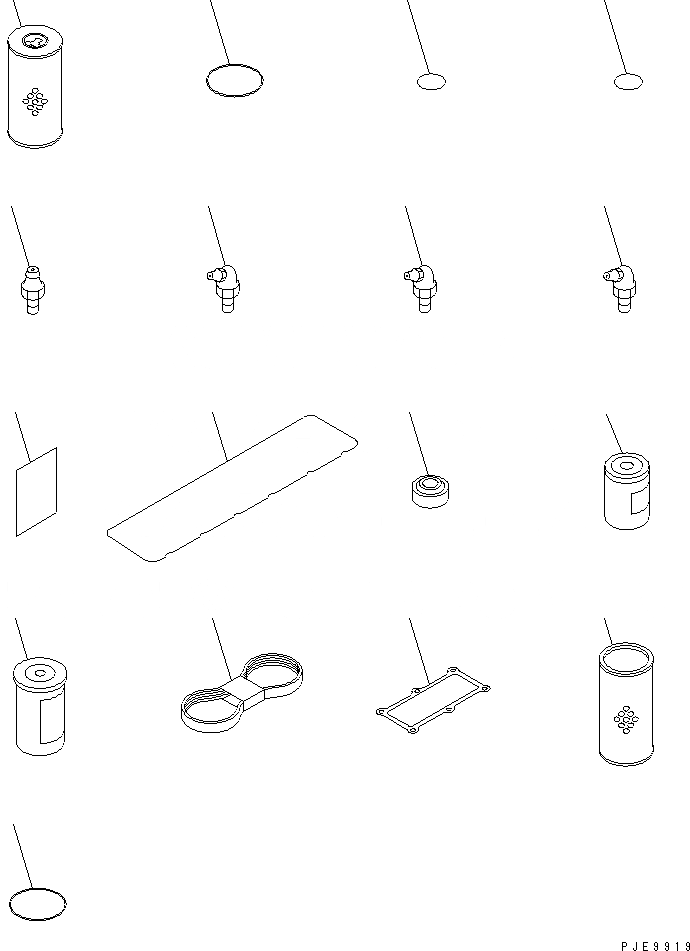 PJE9919