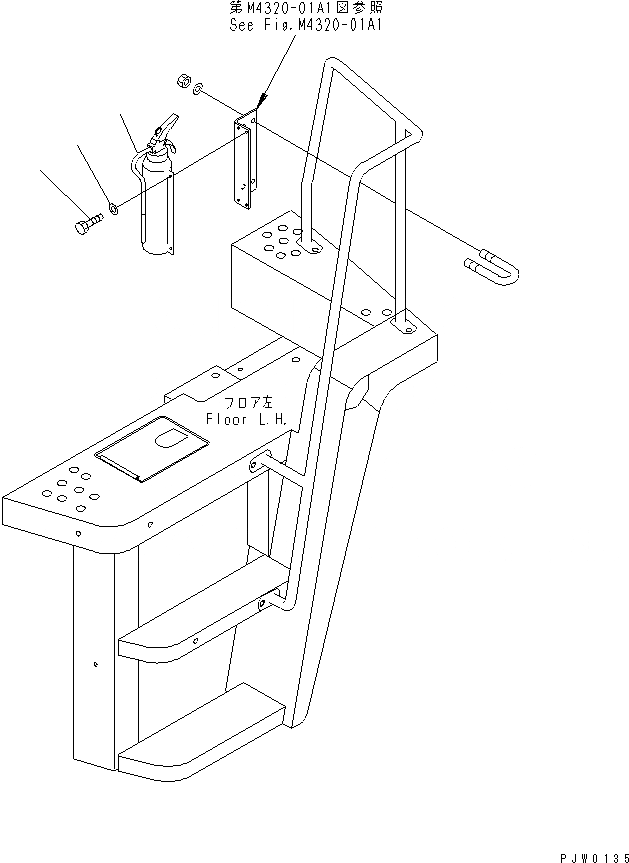 第M4320-01A1図参照
See Fig.M4320-01A1

フロア左
Floor L.H.

PJW0135