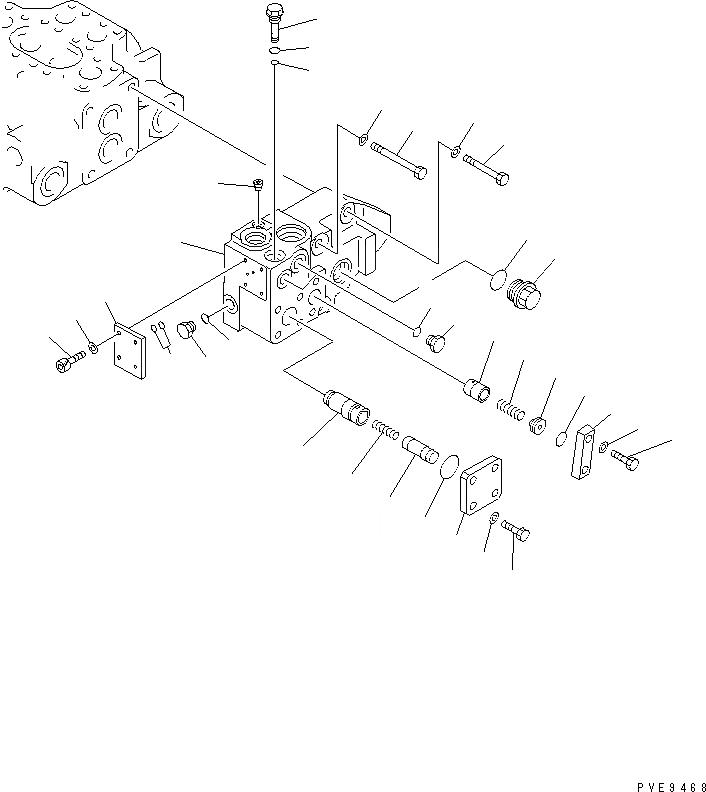 PVE9468