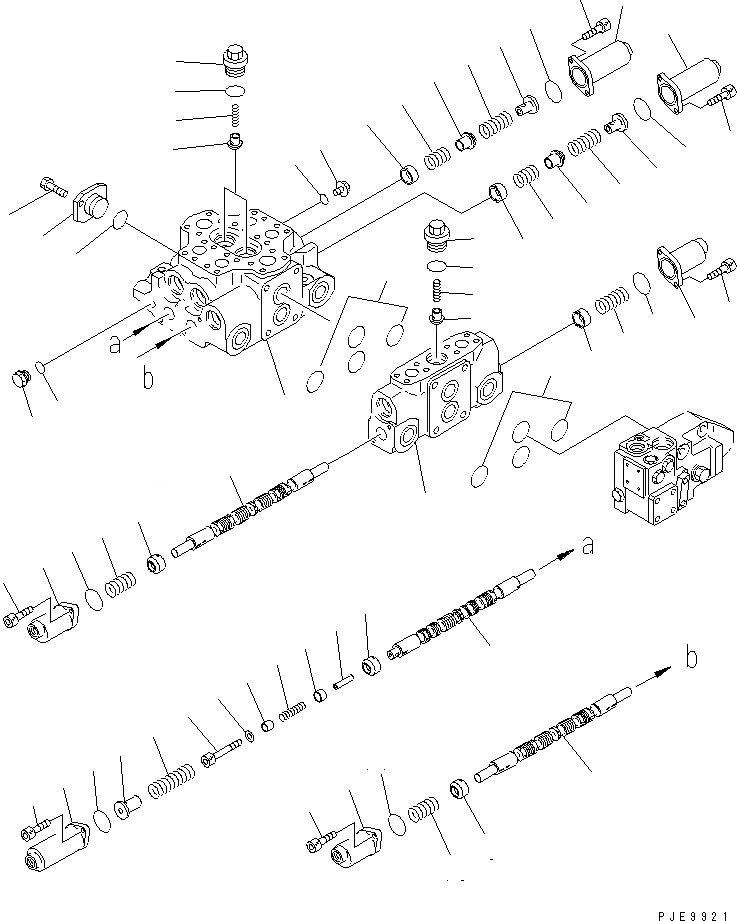 a
b
a
b
PJE9921