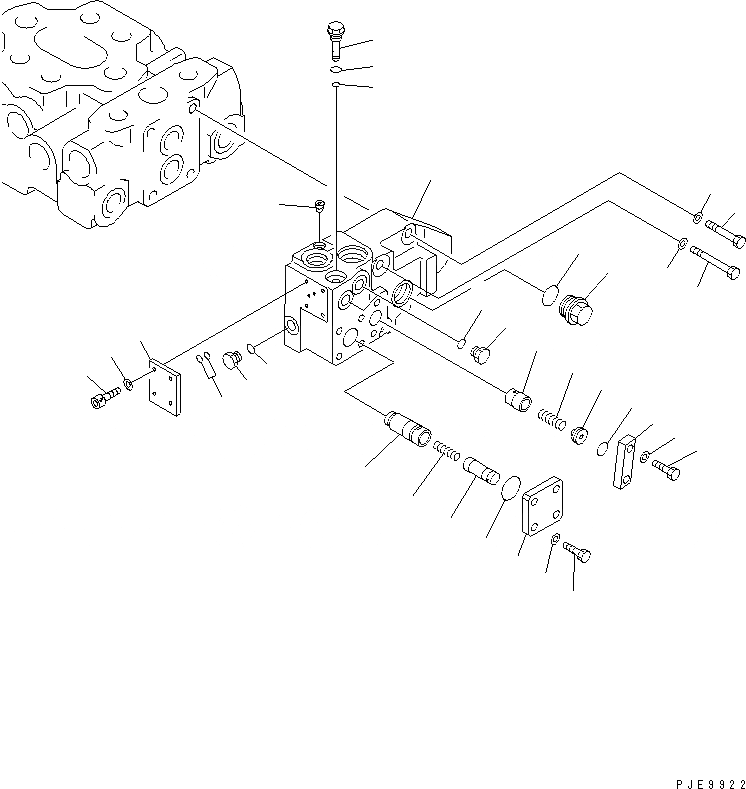 PJE9922