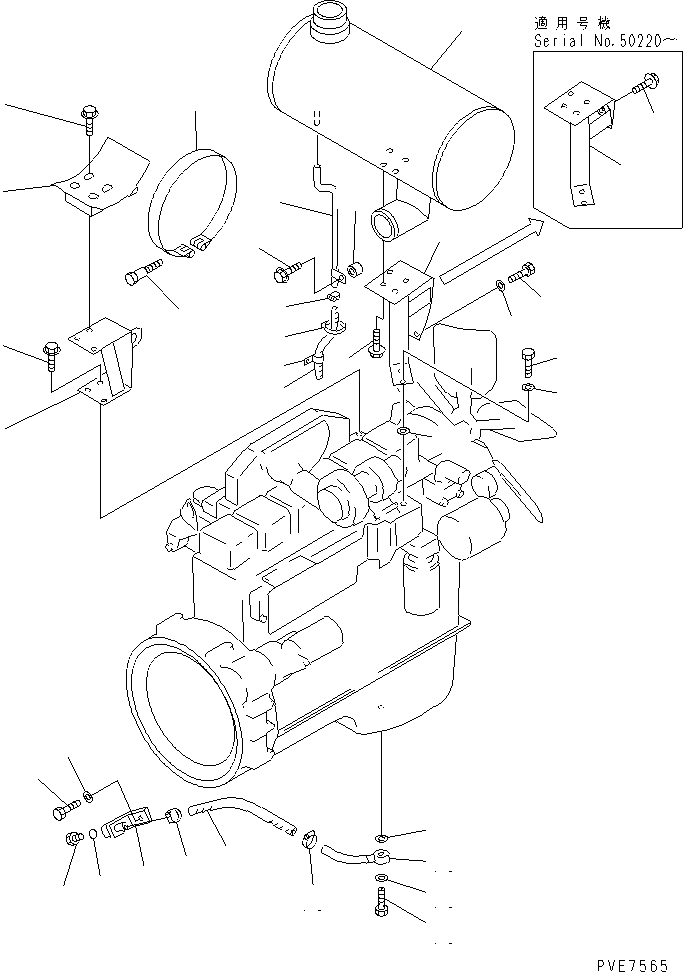 適用号機
Serial No.50220～

PVE7565