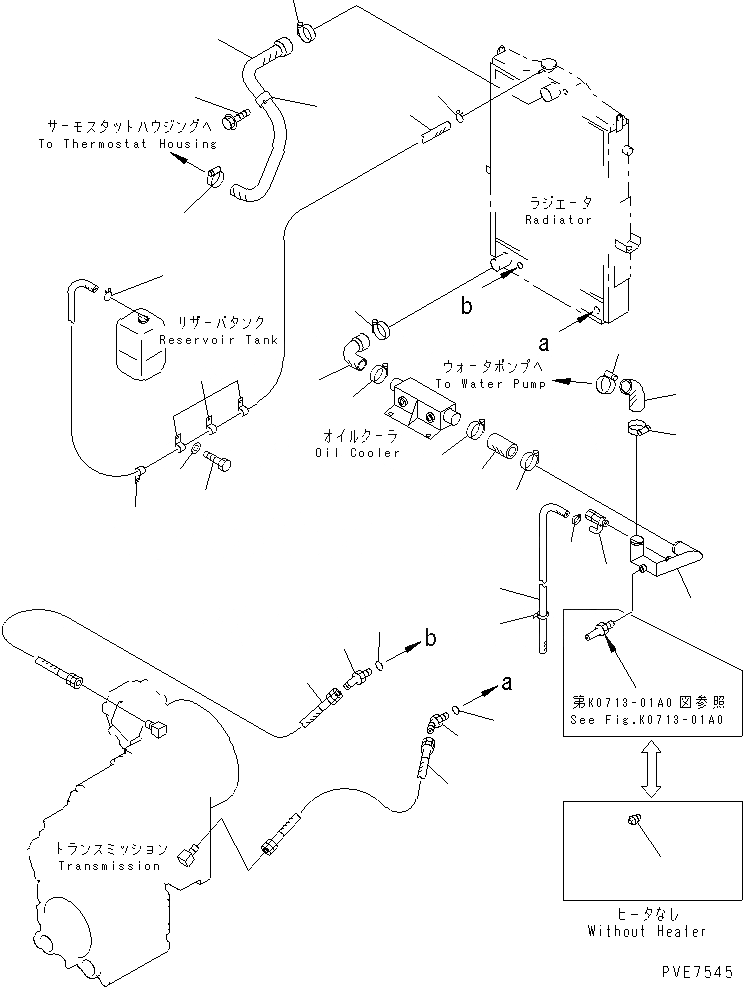 サーモスタットハウジングへ
To Thermostat Housing

ラジエータ
Radiator

リザーバタンク
Reservoir Tank

b

a

ウォータポンプへ
To Water Pump

オイルクーラ
Oil Cooler

b

a

第K0713-01A0図参照
See Fig.K0713-01A0

トランスミッション
Transmission

ヒータなし
Without Heater

PVE7545