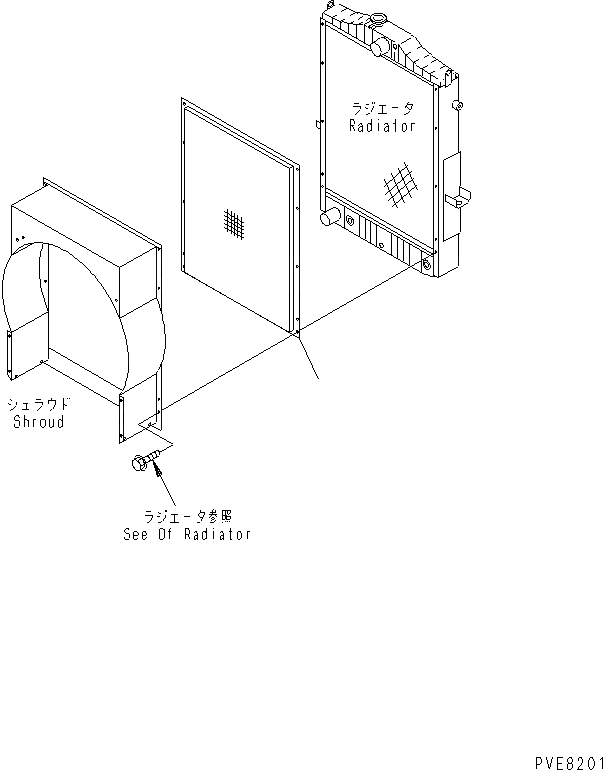 ラジエータ
Radiator

シュラウド
Shroud

ラジエータ参照
See Of Radiator

PVE8201