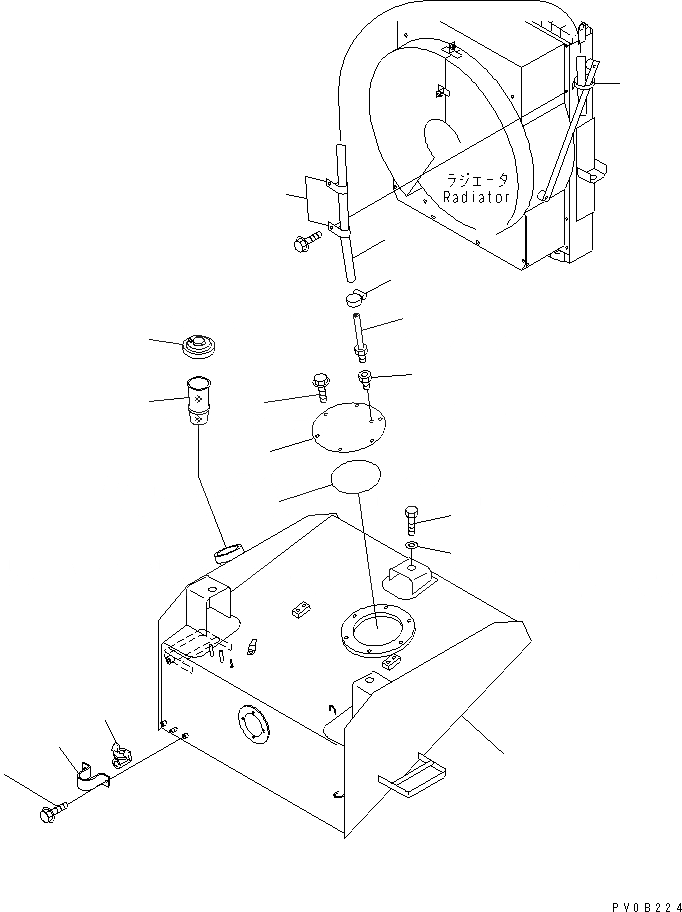 ラジエータ
Radiator

PV0B224