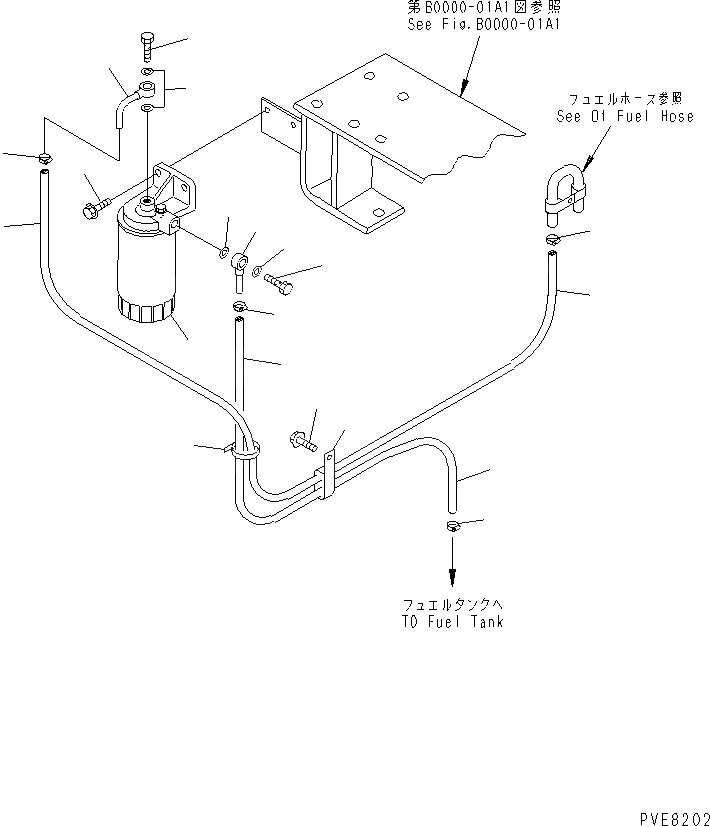 第B0000-01A1図参照
See Fig.B0000-01A1

フュエルホース参照
See 01 Fuel Hose

フュエルタンクへ
TO Fuel Tank

PVE8202