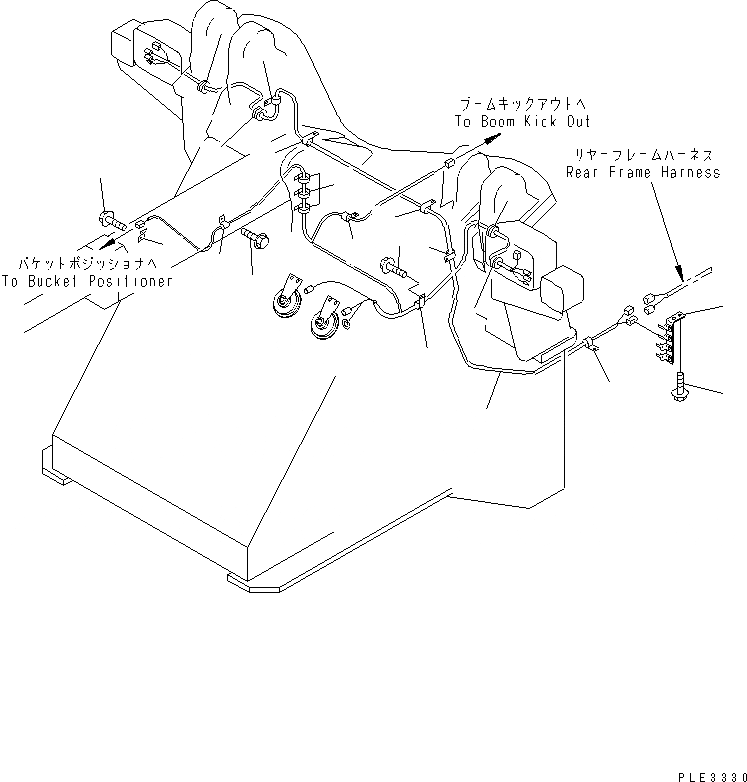 ブームキックアウトへ
To Boom Kick Out

リヤーフレームハーネス
Rear Frame Harness

バケットポジッショナへ
To Bucket Positioner

PLE3330