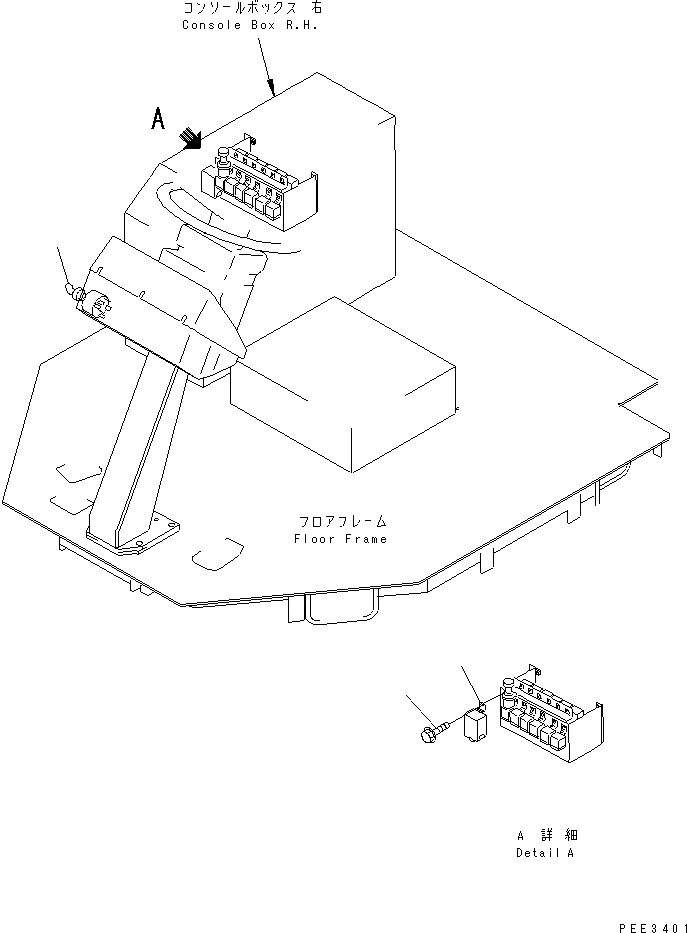 コンソールボックス 右
Console Box R.H.

A

フロアフレーム
Floor Frame

A 詳細
Detail A

PEE3401