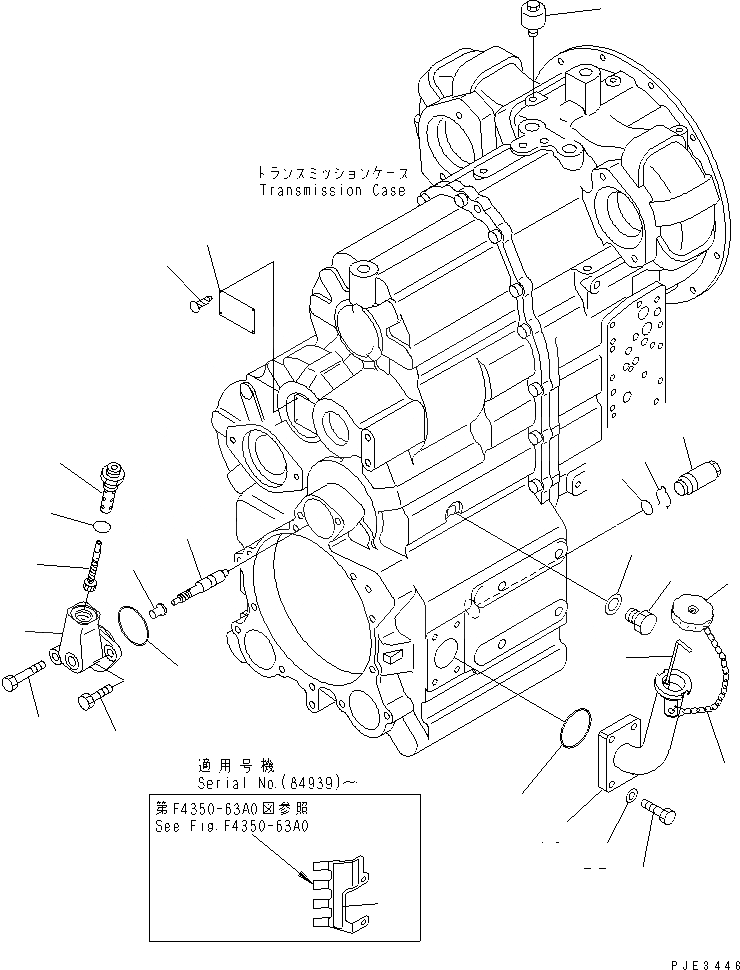 トランスミッションケース
Transmission Case

適用号機
Serial No.(84939)~

第F4350-63A0図参照
See Fig.F4350-63A0

PJE3446