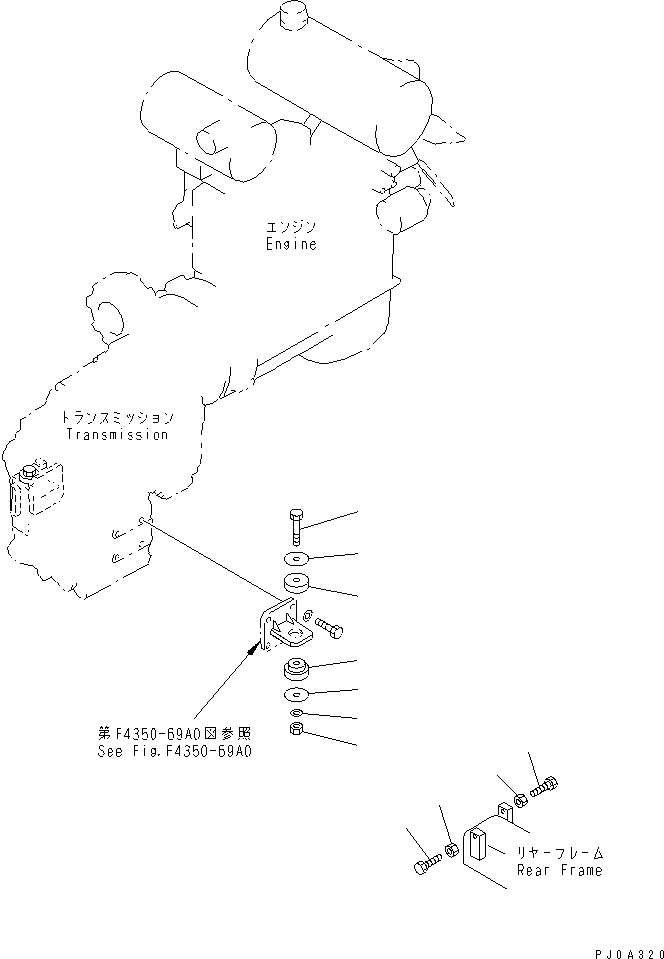 エンジン
Engine

トランスミッション
Transmission

第F4350-69A0図参照
See Fig.F4350-69A0

リヤーフレーム
Rear Frame

PJ0A320