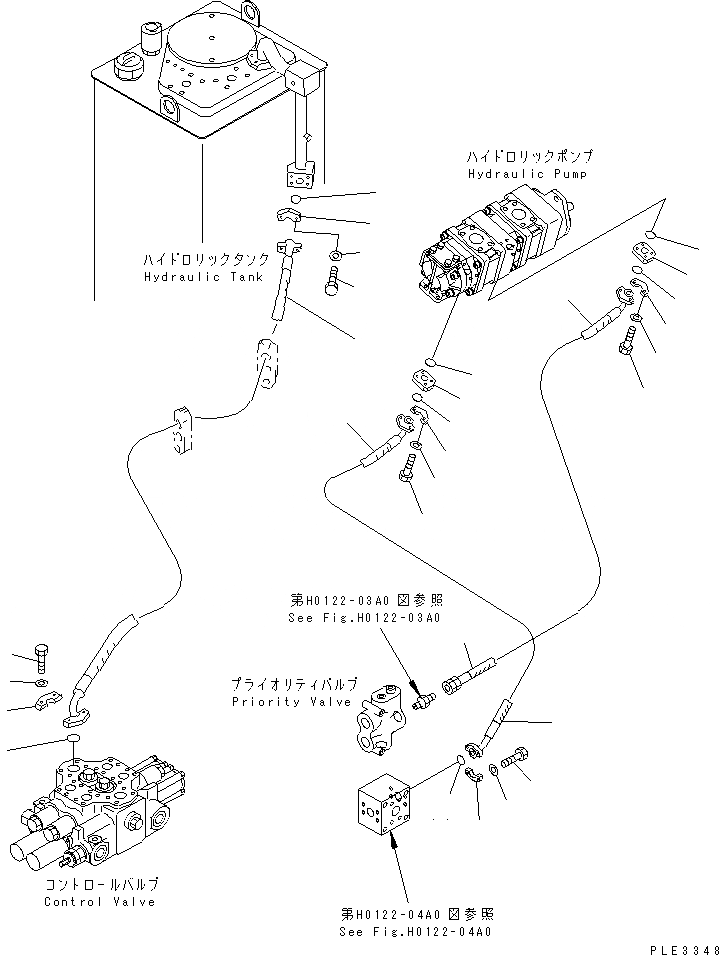 ハイドロリックポンプ
Hydraulic Pump

ハイドロリックタンク
Hydraulic Tank

第H0122-03A0 図参照
See Fig.H0122-03A0

プライオリティバルブ
Priority Valve

コントロールバルブ
Control Valve

第H0122-04A0 図参照
See Fig.H0122-04A0

PLE3348