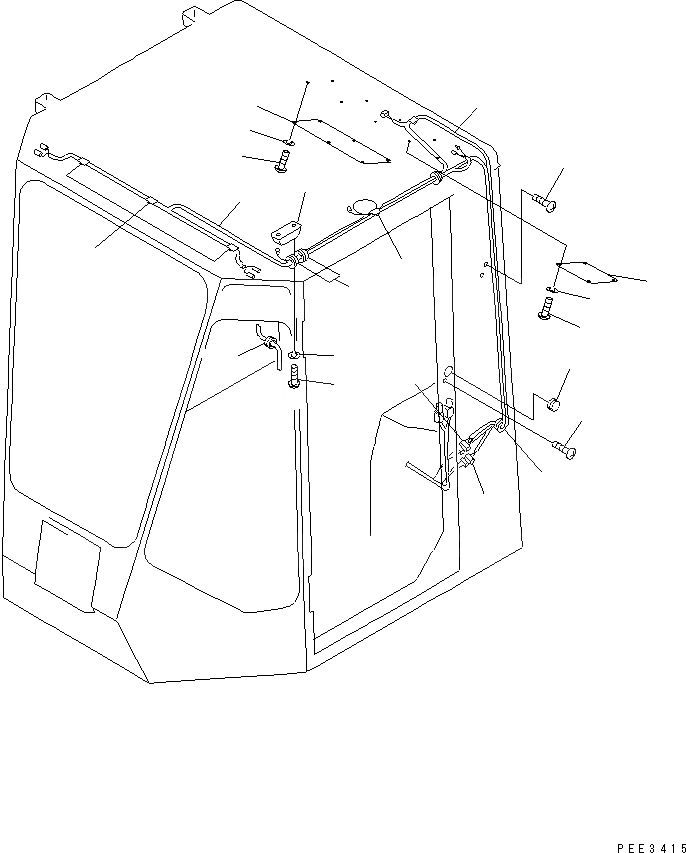 PEE3415