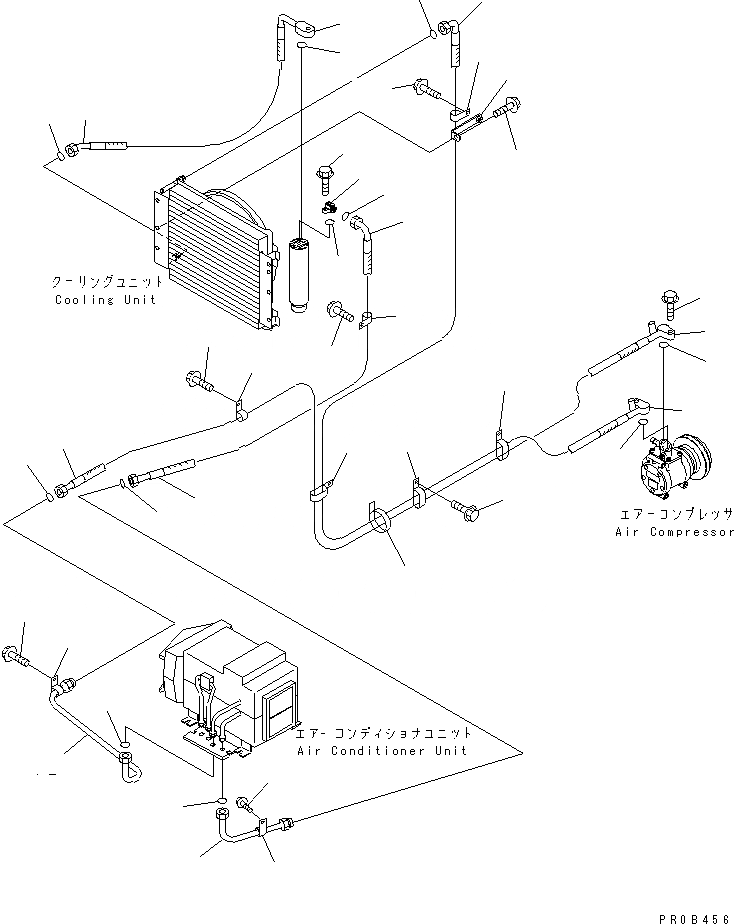 クーリングユニット
Cooling Unit

エアーコンプレッサ
Air Compressor

エアーコンディショナユニット
Air Conditioner Unit

PR0B456