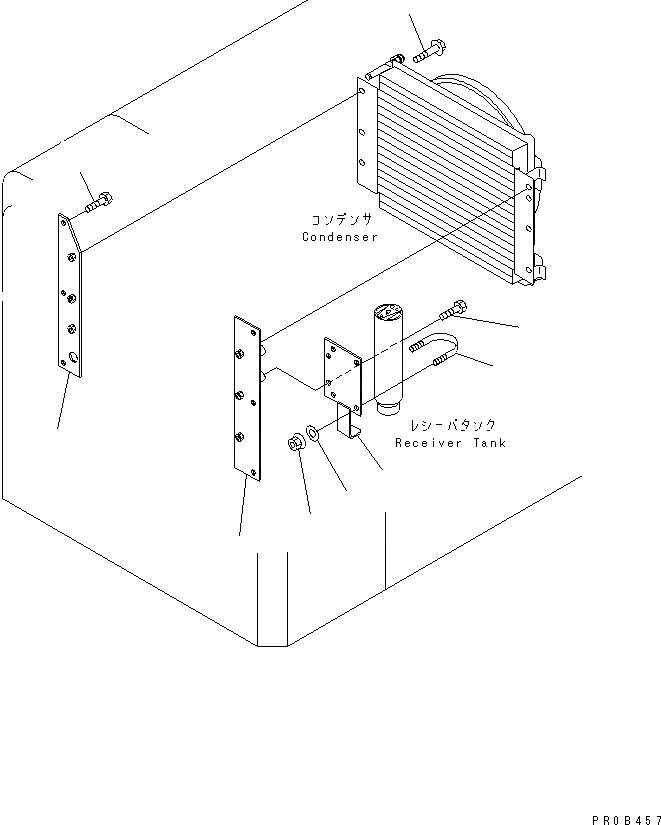 コンデンサ
Condenser

レシーバタンク
Receiver Tank

PR0B457