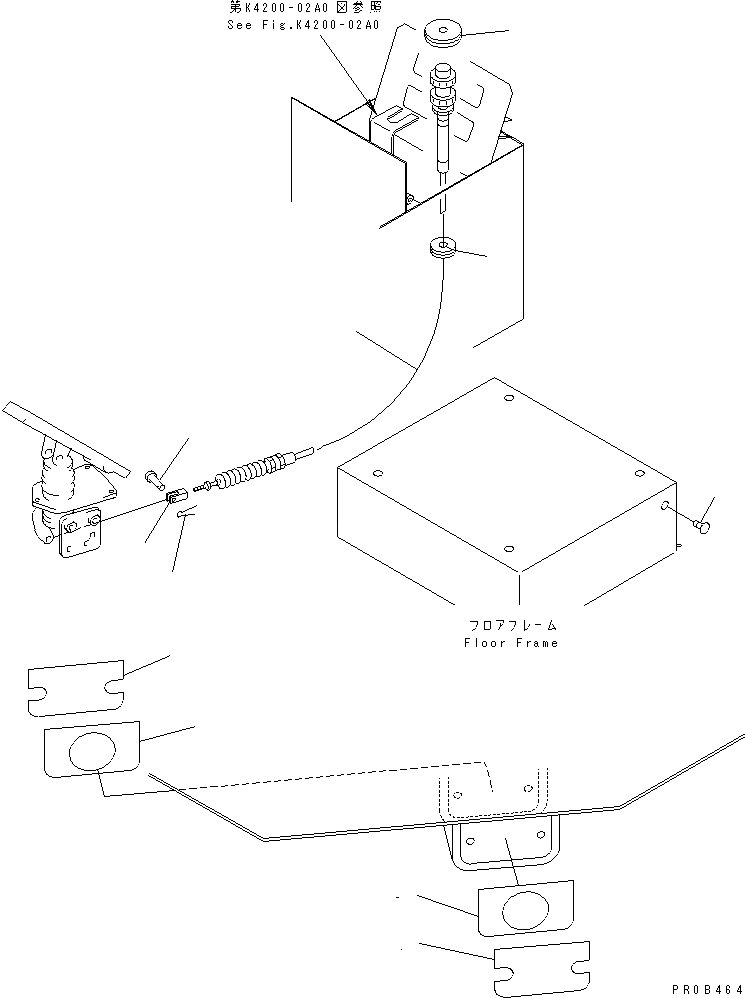 第K4200-02A0図参照
See Fig.K4200-02A0

フロアフレーム
Floor Frame

PR0B464