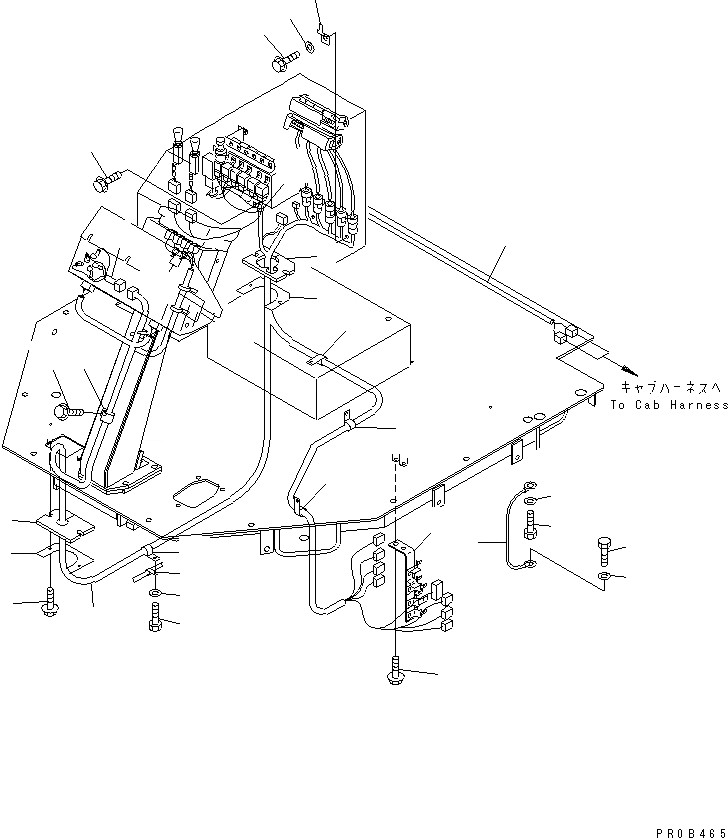 キャブハーネスへ
To Cab Harness

PR0B465