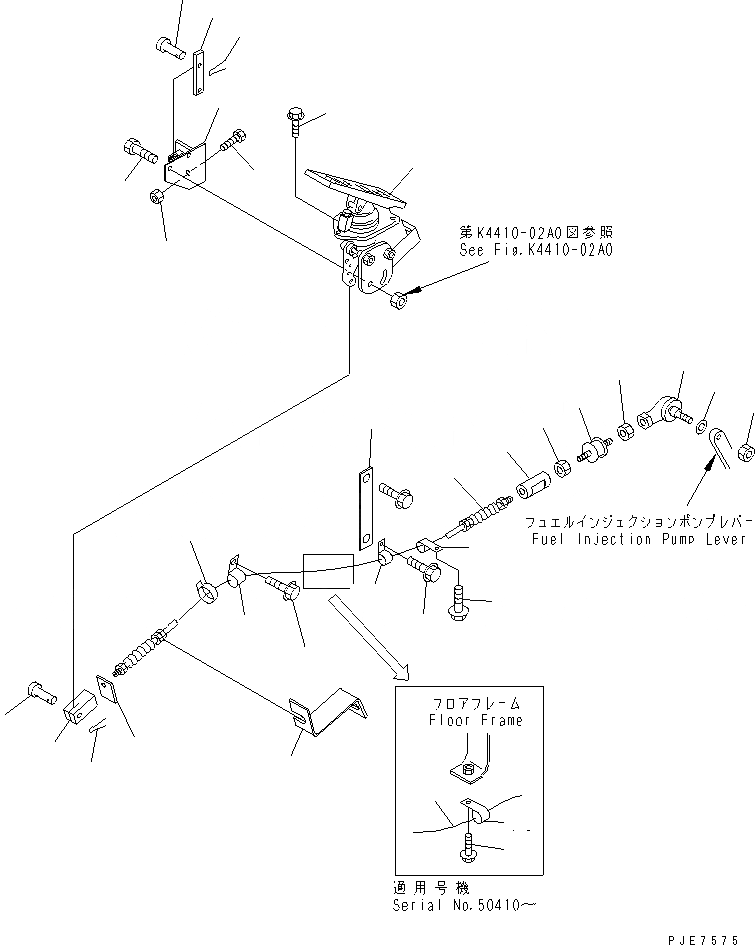 第K4410-02A0図参照
See Fig.K4410-02A0

フュエルインジェクションポンプレバー
Fuel Injection Pump Lever

フロアフレーム
Floor Frame

適用号機
Serial No.50410～

PJE7575