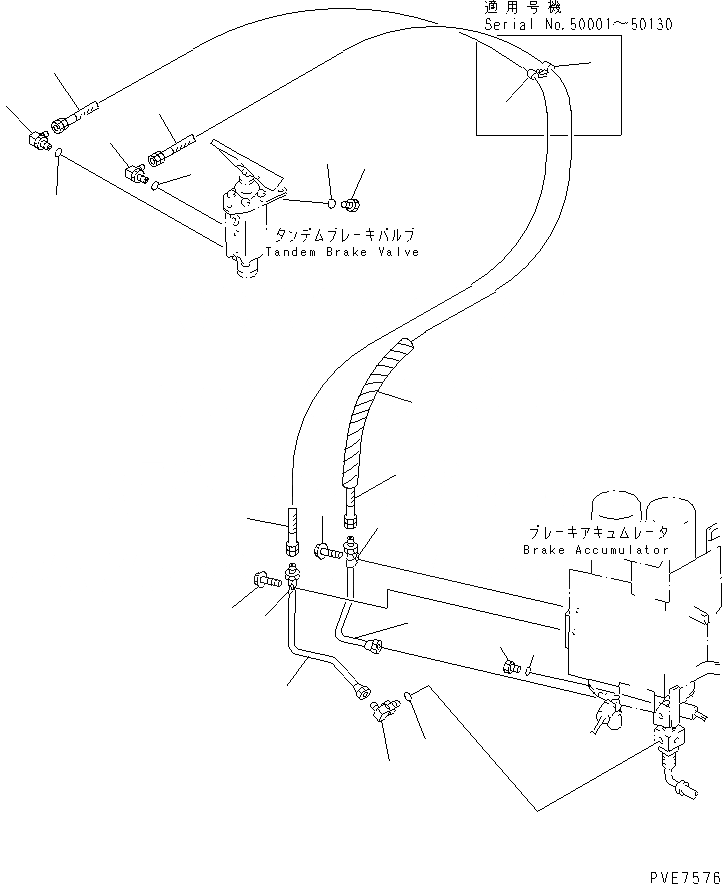 適用号機
Serial No.50001～50130

タンデムブレーキバルブ
Tandem Brake Valve

ブレーキアキュムレータ
Brake Accumulator

PVE7576