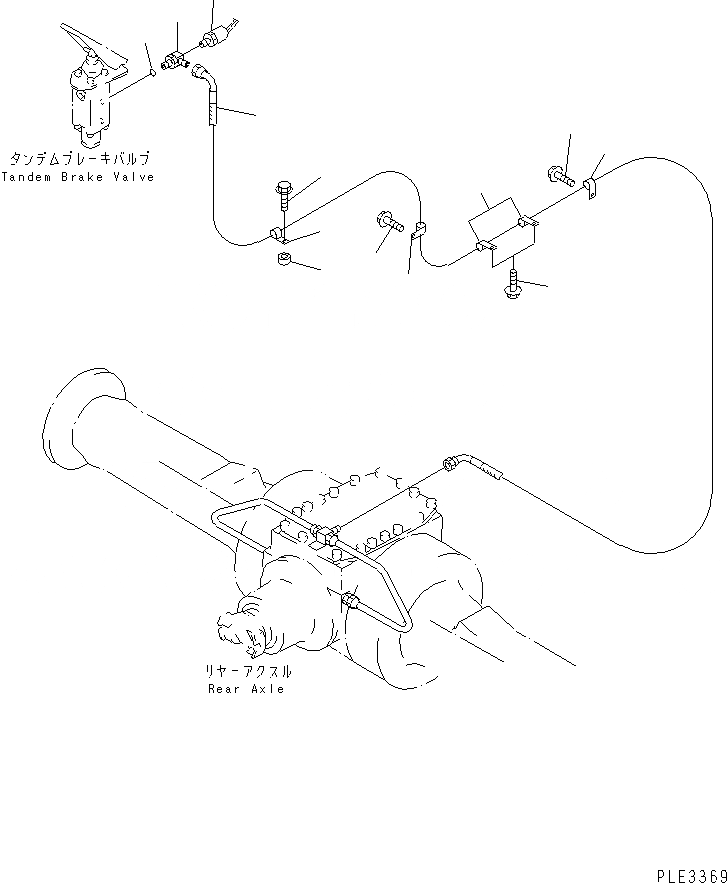 タンデムブレーキバルブ
Tandem Brake Valve

リヤーアクスル
Rear Axle

PLE3369