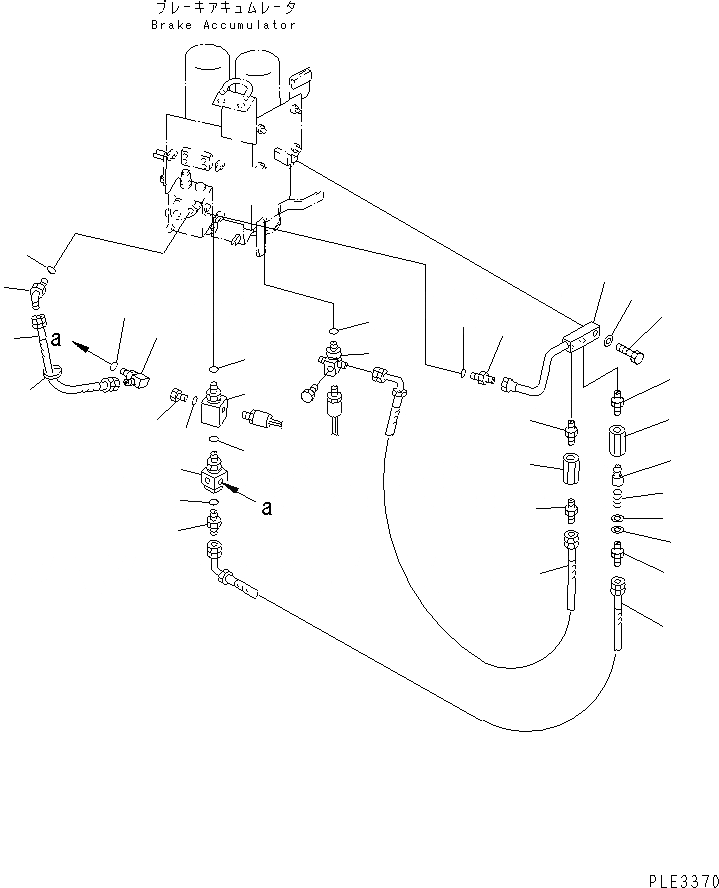 ブレーキアキュムレータ
Brake Accumulator

a

a

PLE3370