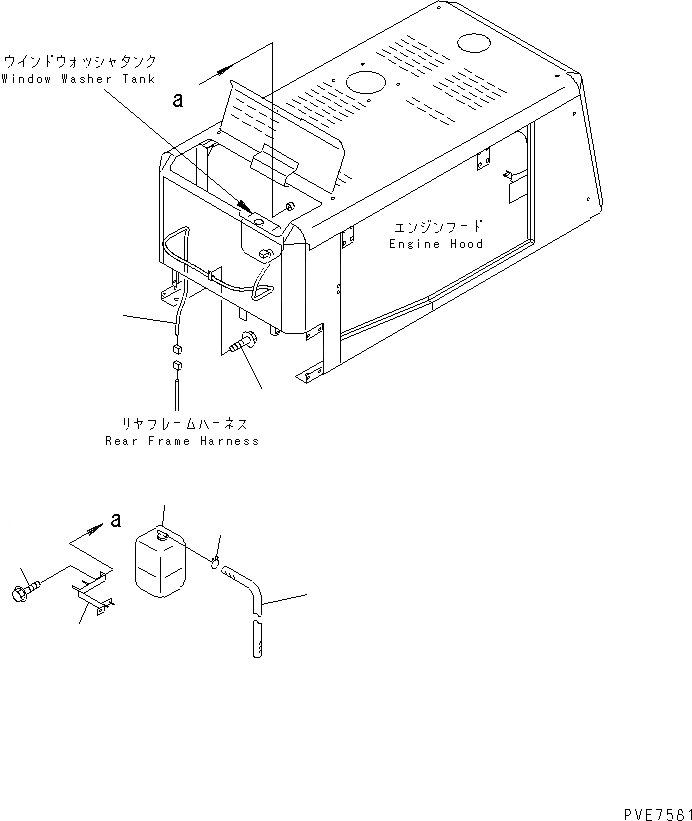 ウインドウォッシャタンク
Window Washer Tank

a

エンジンフード
Engine Hood

リヤフレームハーネス
Rear Frame Harness

a

PVE7581