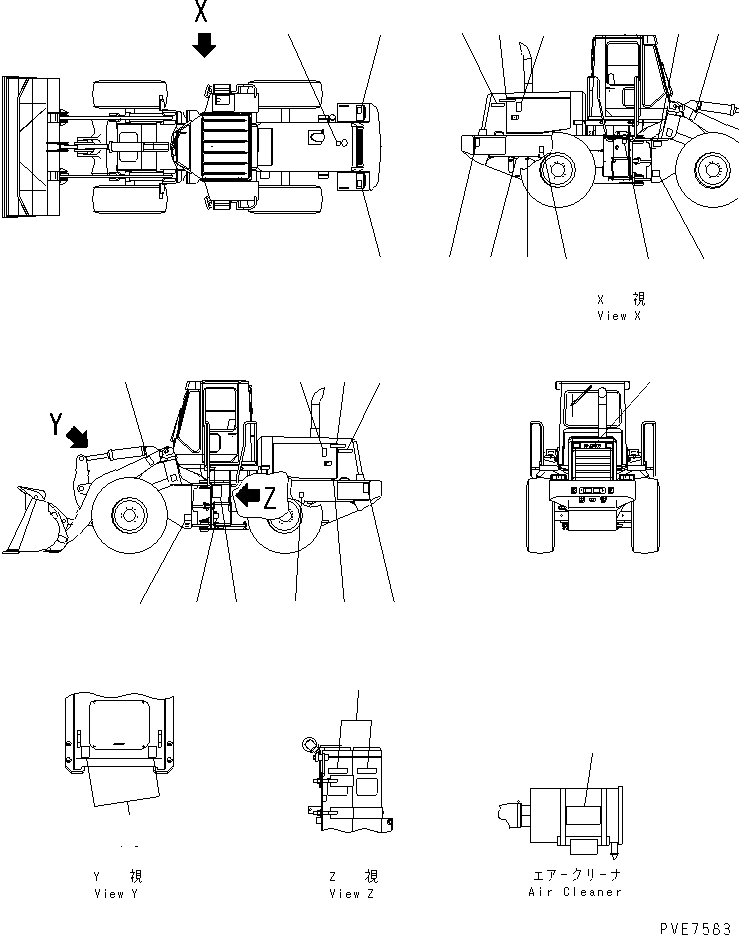 X

X 視
View X

Y

Z

Y 視
View Y

Z 視
View Z

エアークリーナ
Air Cleaner

PVE7583