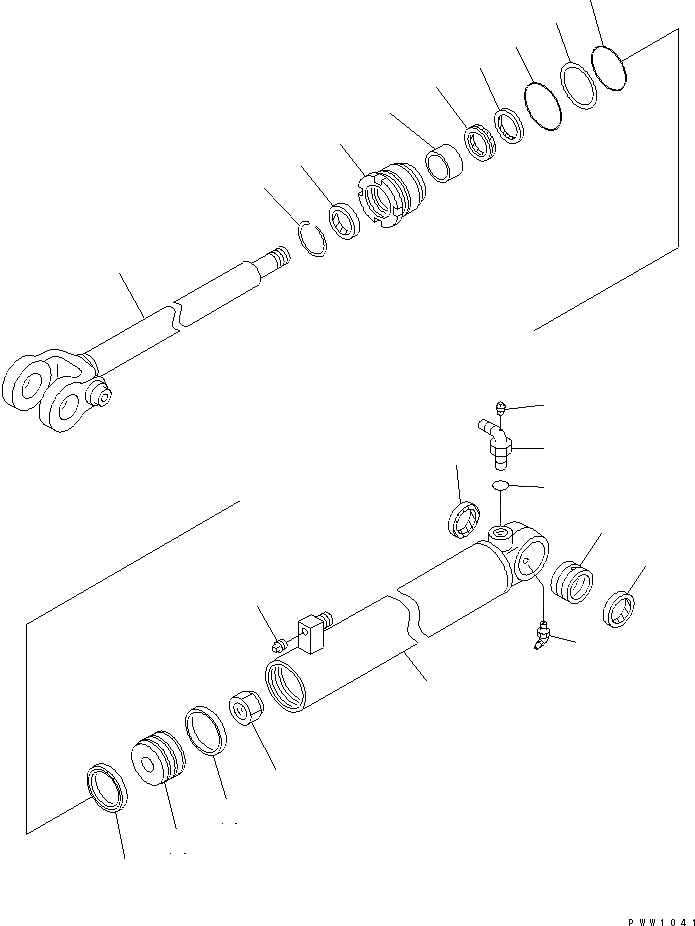 PWW1041