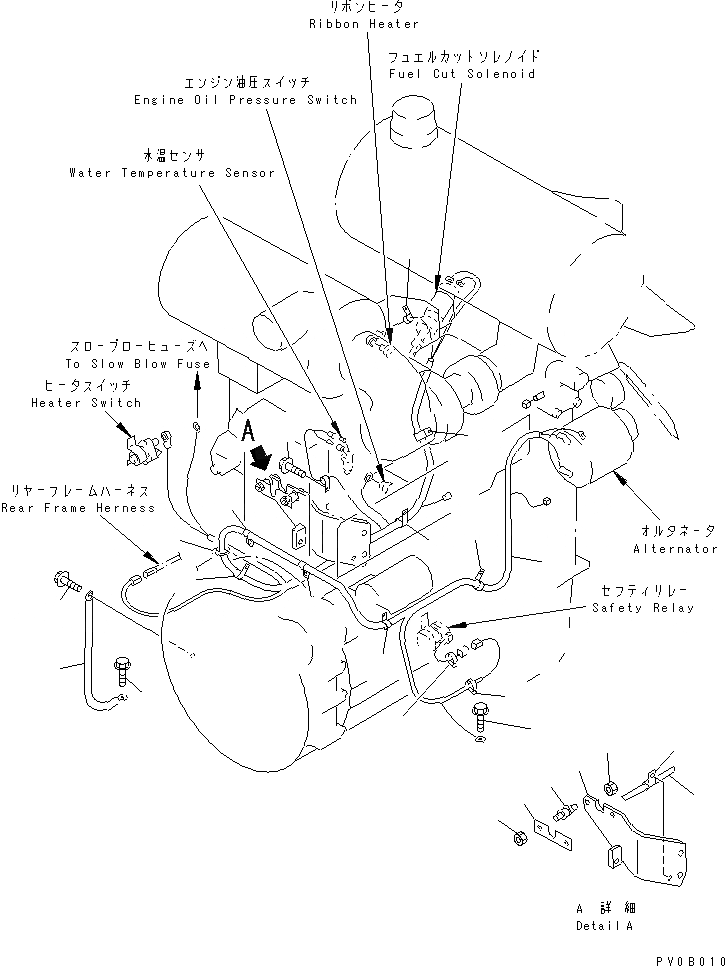 リボンヒータ
Ribbon Heater

フュエルカットソレノイド
Fuel Cut Solenoid

エンジン油圧スイッチ
Engine Oil Pressure Switch

水温センサ
Water Temperature Sensor

スローブローヒューズへ
To Slow Blow Fuse

ヒータスイッチ
Heater Switch

A

リヤーフレームハーネス
Rear Frame Herness

オルタネータ
Alternator

セフティリレー
Safety Relay

A 詳細
Detail A

PV0B010