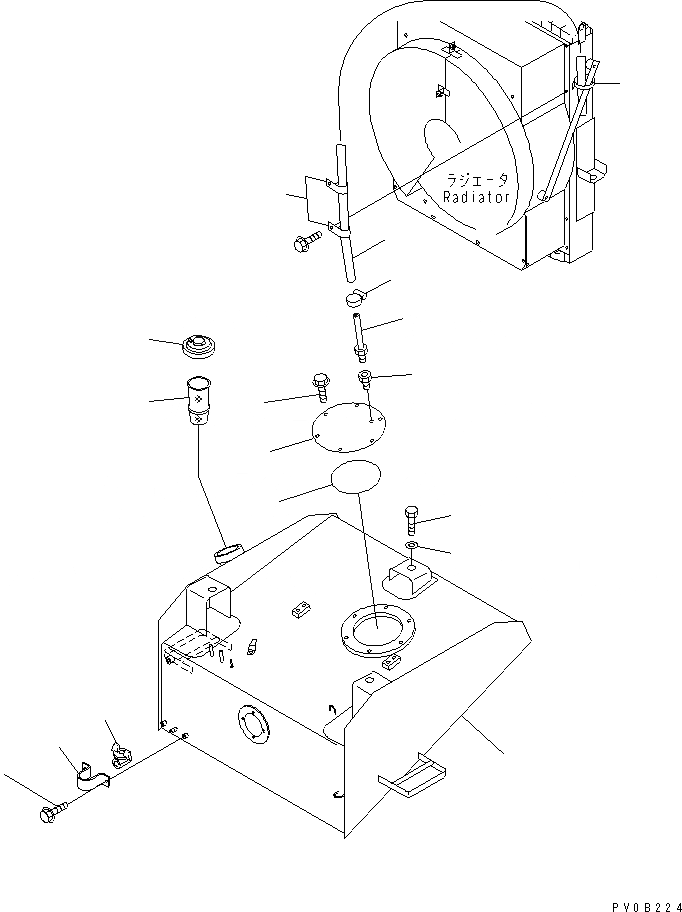 ラジエータ
Radiator

PV0B224