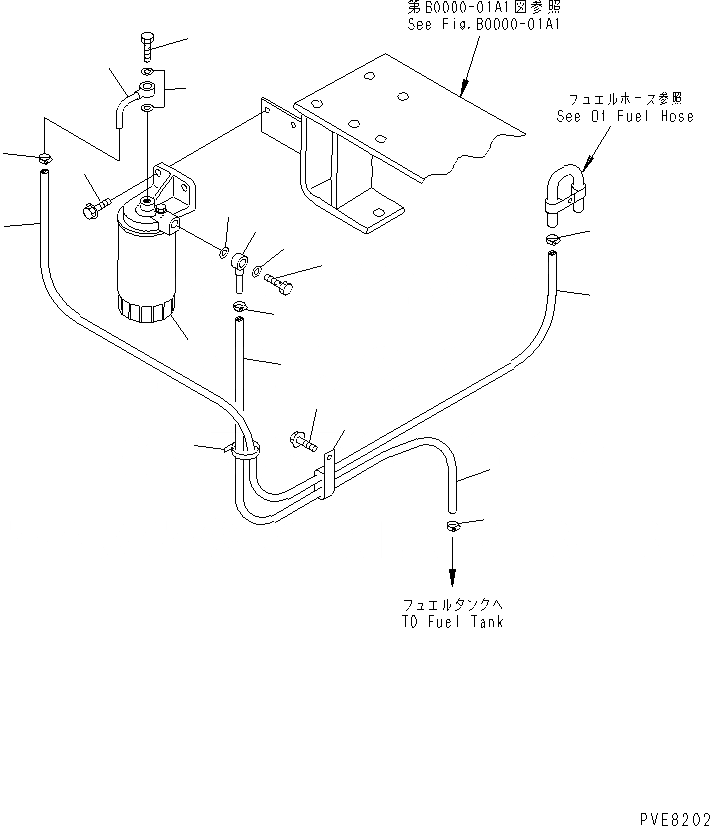 第B0000-01A1図参照
See Fig.B0000-01A1

フュエルホース参照
See 01 Fuel Hose

フュエルタンクへ
TO Fuel Tank

PVE8202