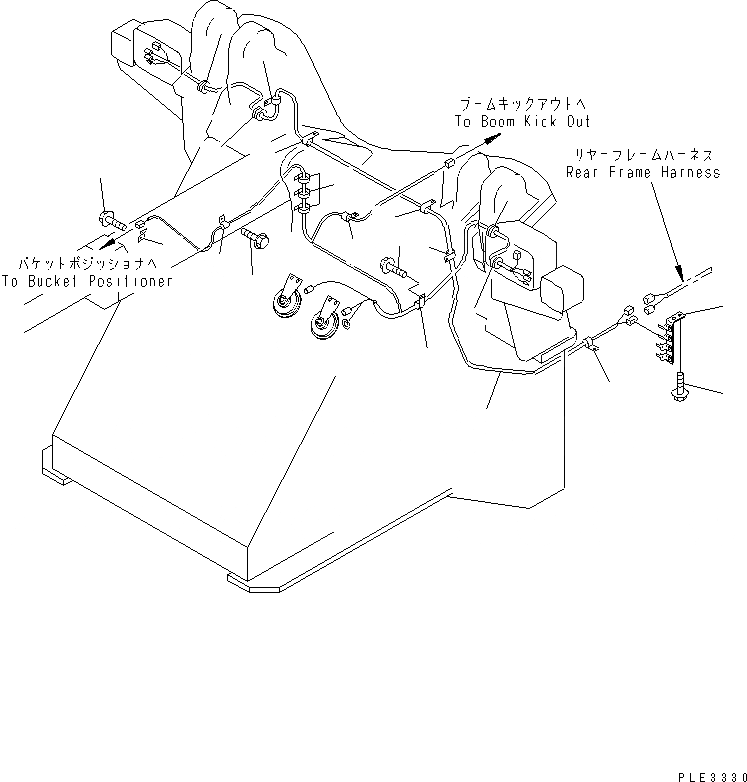 ブームキックアウトへ
To Boom Kick Out

リヤーフレームハーネス
Rear Frame Harness

バケットポジッショナへ
To Bucket Positioner

PLE3330