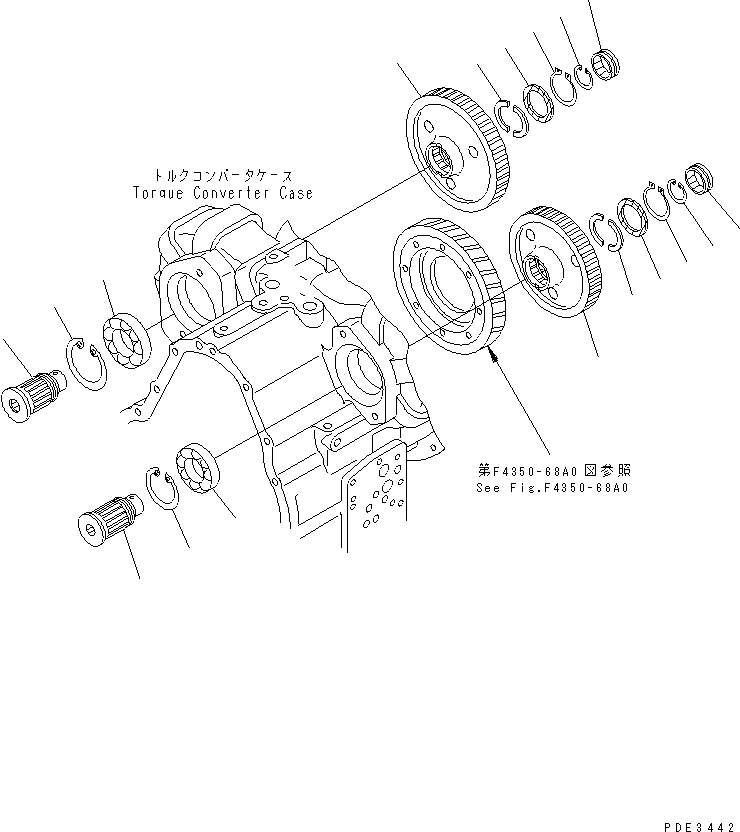 トルクコンバータケース
Torque Converter Case

第F4350-68A0図参照
See Fig.F4350-68A0

PDE3442