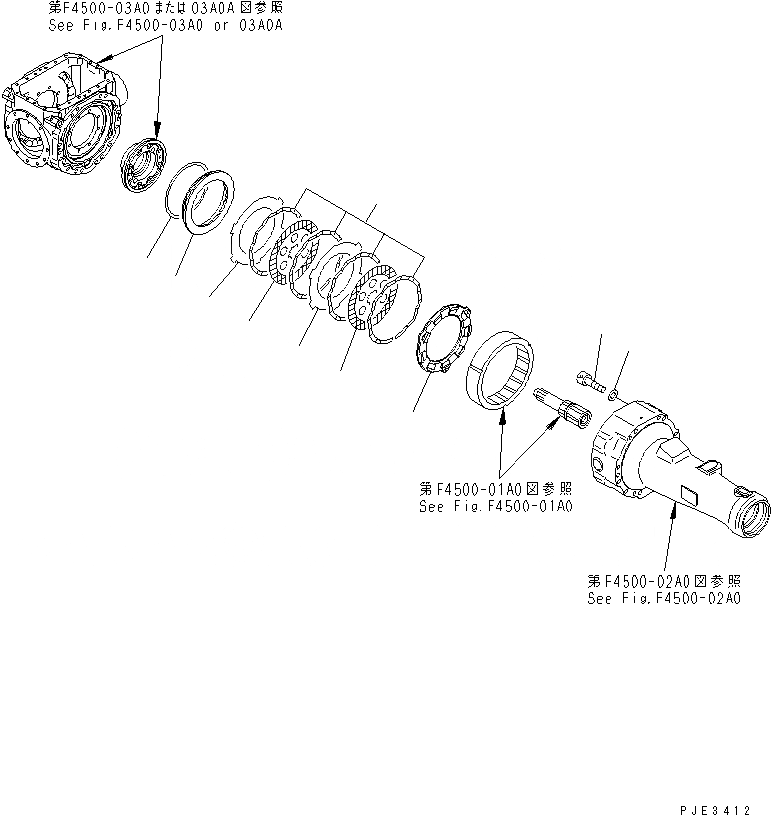 第F4500-03A0または03A0A図参照
See Fig.F4500-03A0 or 03A0A

第F4500-01A0図参照
See Fig.F4500-01A0

第F4500-02A0図参照
See Fig.F4500-02A0

PJE3412