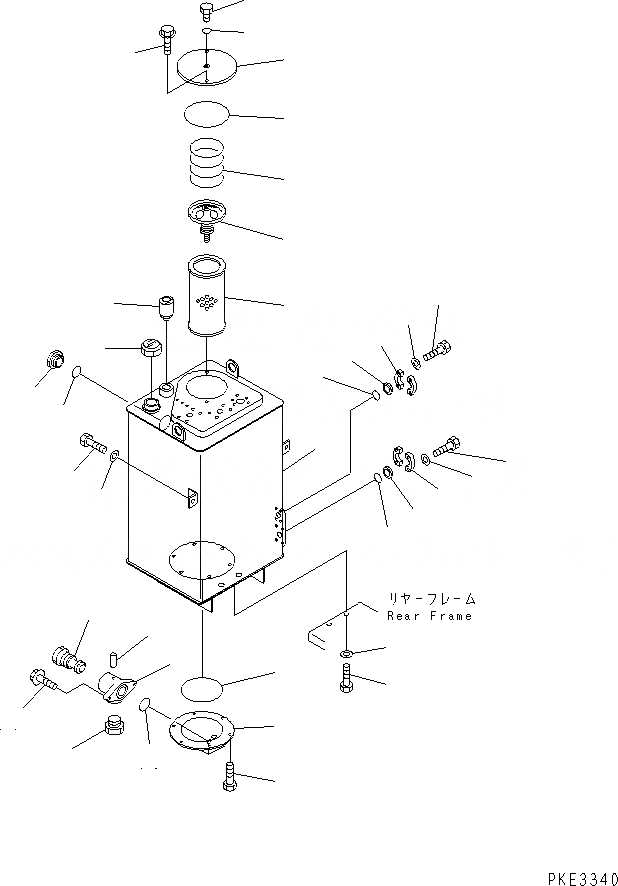 リヤーフレーム
Rear Frame

PKE3340