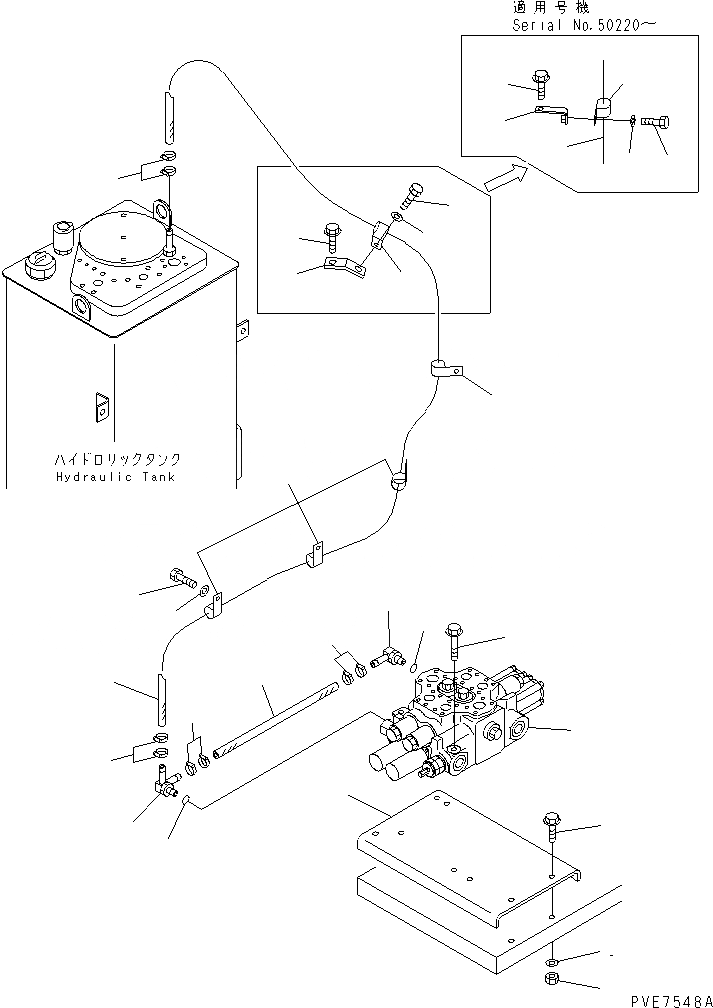 適用号機
Serial No.50220～

ハイドロリックタンク
Hydraulic Tank

PVE7548A