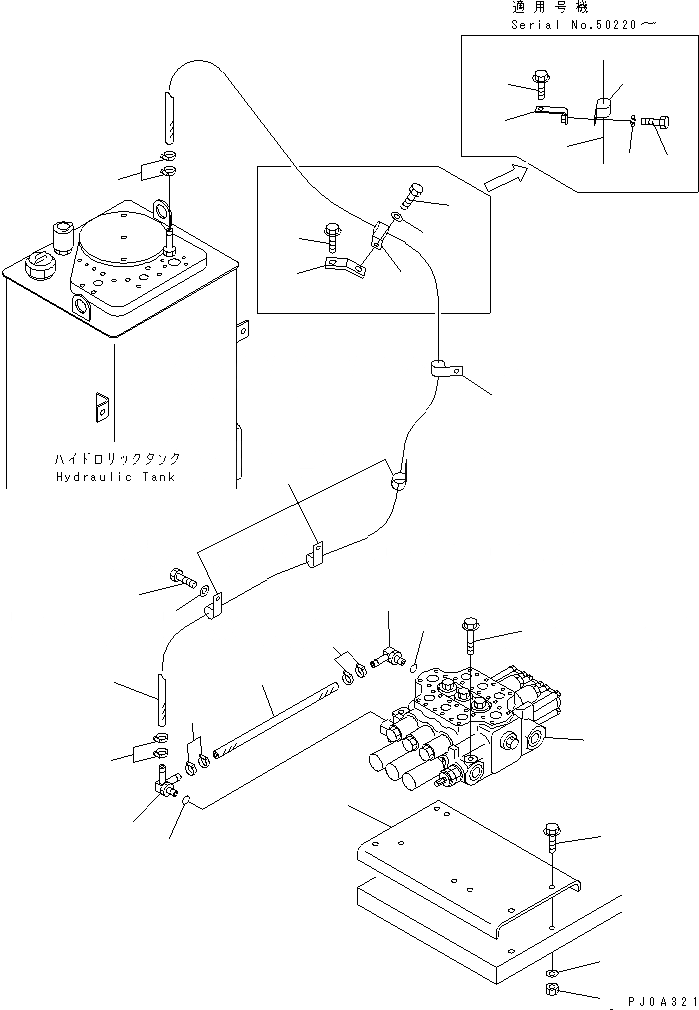 適用号機
Serial No.50220～

ハイドロリックタンク
Hydraulic Tank

PJ0A321