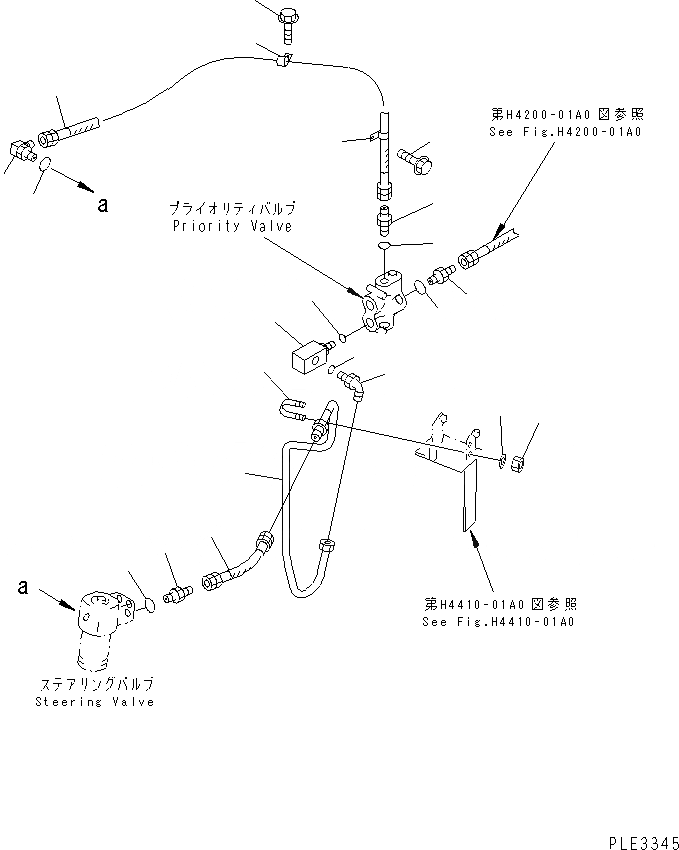 第H4200-01A0 図参照
See Fig.H4200-01A0

a

プライオリティバルブ
Priority Valve

a

第H4410-01A0 図参照
See Fig.H4410-01A0

ステアリングバルブ
Steering Valve

PLE3345