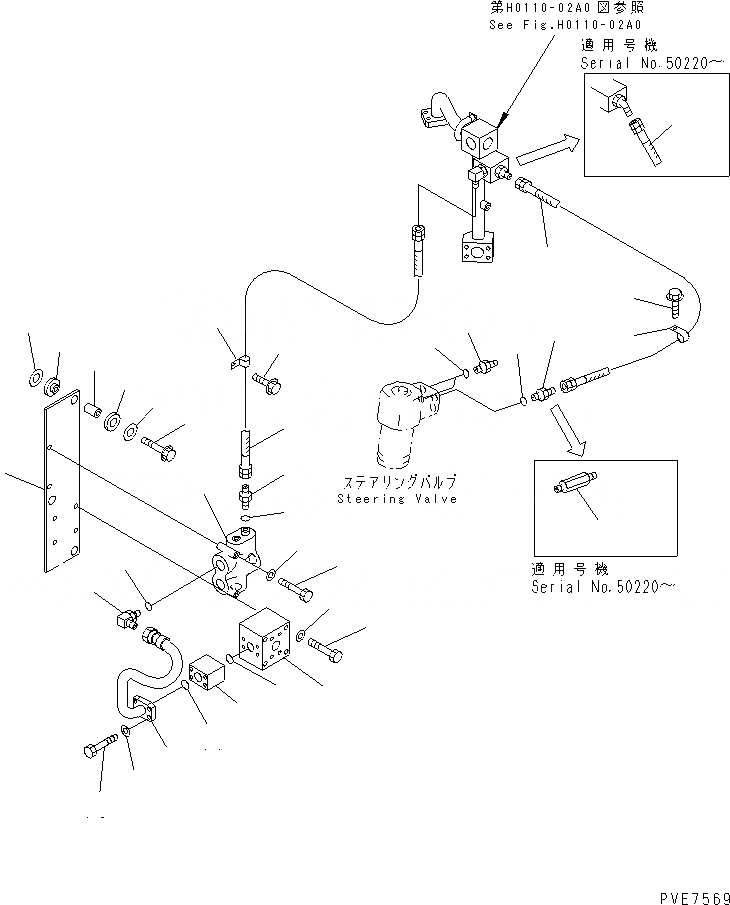 第H0110-02A0 図参照
See Fig.H0110-02A0

適用号機
Serial No.50220～

ステアリングバルブ
Steering Valve

適用号機
Serial No.50220～

PVE7569