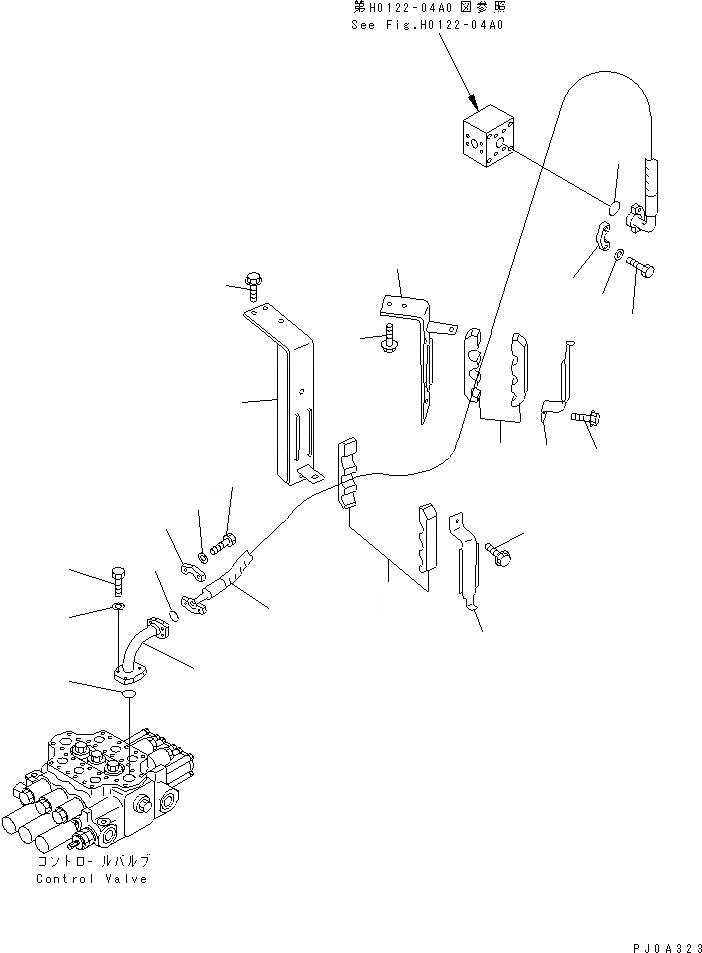 第H0122-04A0 図参照
See Fig.H0122-04A0

コントロールバルブ
Control Valve

PJ0A323